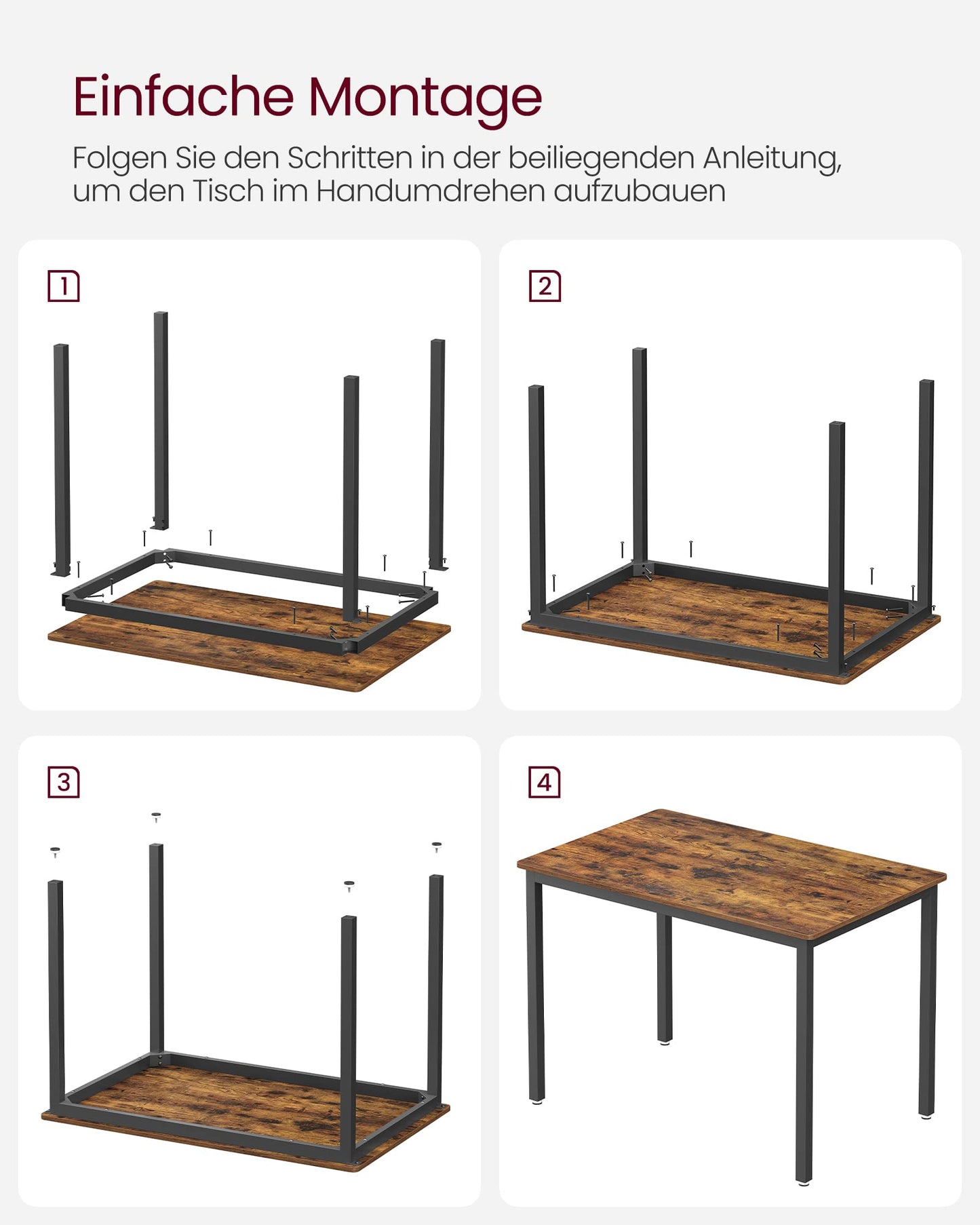 Einfache Montage

Folgen Sie den Schritten in der beiliegenden Anleitung, um den Tisch im Handumdrehen aufzubauen

1

2

3

4